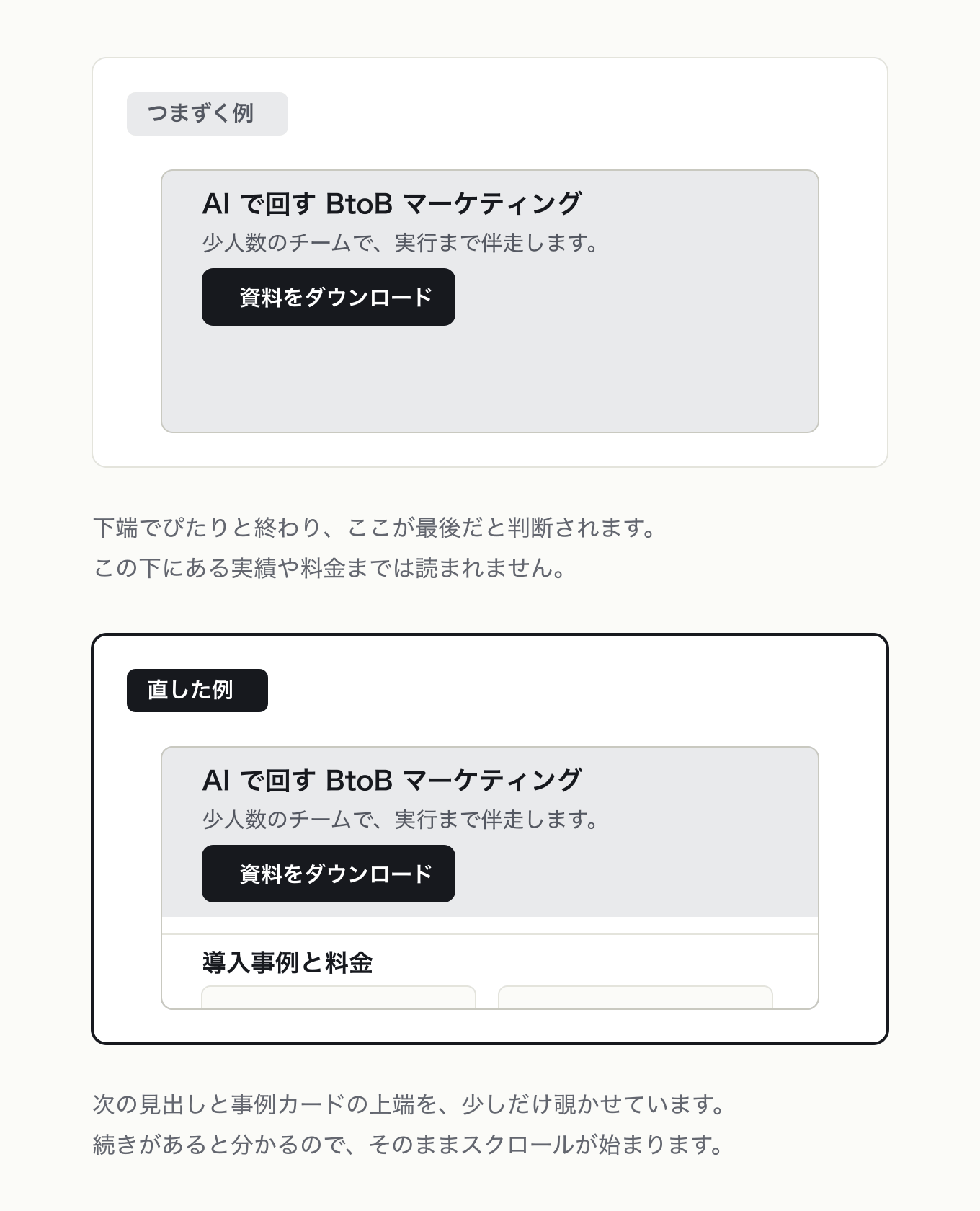 つまずく例

AI で回す BtoB マーケティング

少人数のチームで、実行まで伴走します。

資料をダウンロード

下端でぴたりと終わり、ここが最後だと判断されます。
この下にある実績や料金までは読まれません。

直した例

AI で回す BtoB マーケティング

少人数のチームで、実行まで伴走します。

資料をダウンロード

導入事例と料金

次の見出しと事例カードの上端を、少しだけ覗かせています。
続きがあると分かるので、そのままスクロールが始まります。